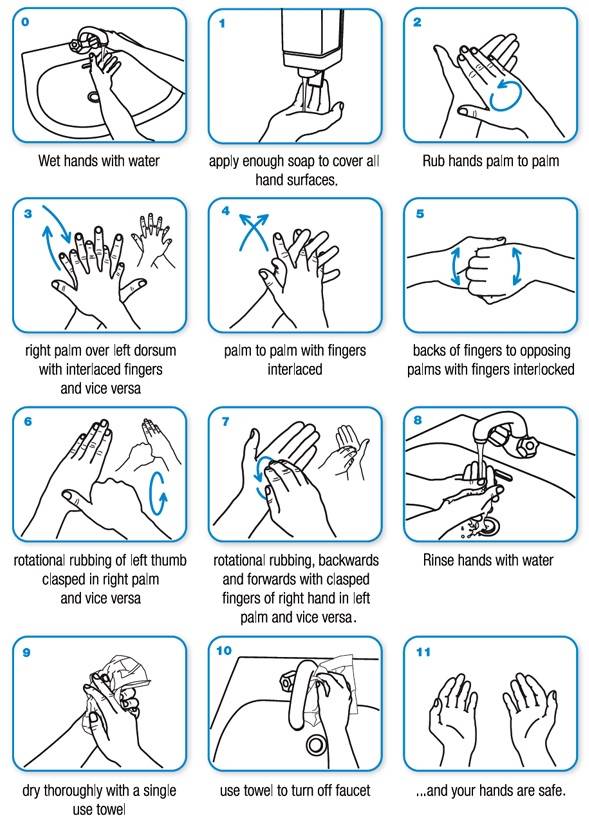 0

Wet hands with water

1

apply enough soap to cover all hand surfaces.

2

Rub hands palm to palm

3

right palm over left dorsum with interlaced fingers and vice versa

4

palm to palm with fingers interlaced

5

backs of fingers to opposing palms with fingers interlocked

6

rotational rubbing of left thumb clasped in right palm and vice versa

7

rotational rubbing, backwards and forwards with clasped fingers of right hand in left palm and vice versa.

8

Rinse hands with water

9

dry thoroughly with a single use towel

10

use towel to turn off faucet

11

...and your hands are safe.